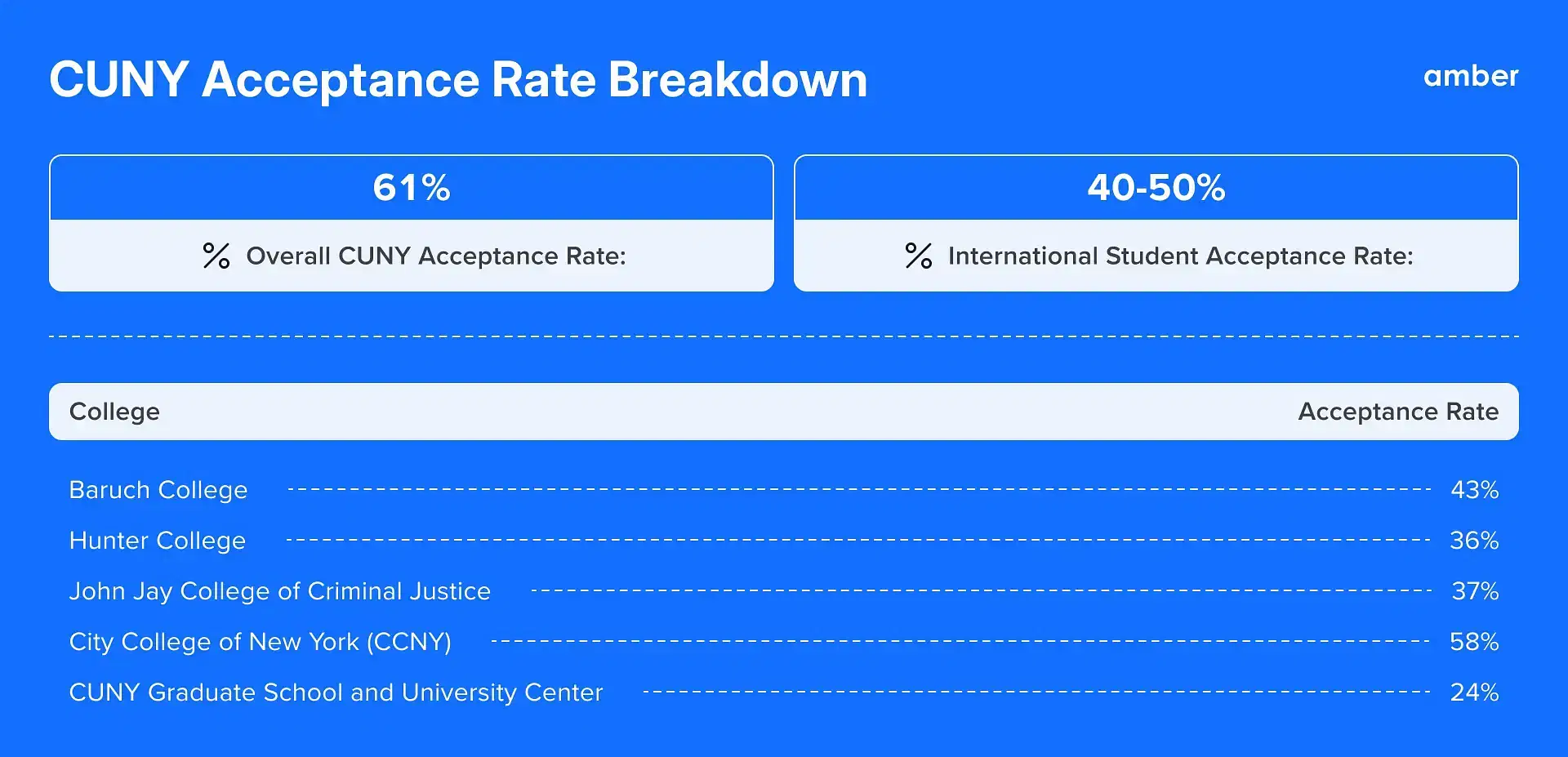 CUNY Acceptance Rate Breakdown

amber

61%

% Overall CUNY Acceptance Rate:

40-50%

% International Student Acceptance Rate:

| College | Acceptance Rate |
|---|---|
| Baruch College | 43% |
| Hunter College | 36% |
| John Jay College of Criminal Justice | 37% |
| City College of New York (CCNY) | 58% |
| CUNY Graduate School and University Center | 24% |